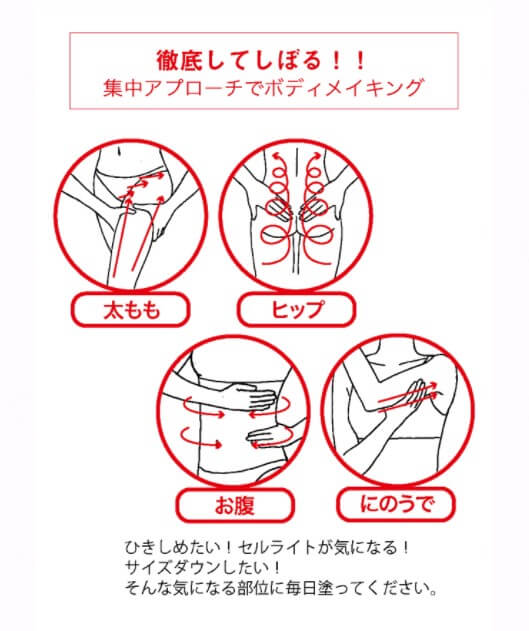 徹底してしぼる！！
集中アプローチでボディメイキング

太もも

ヒップ

お腹

にのうで

ひきしめたい！セルライトが気になる！
サイズダウンしたい！
そんな気になる部位に毎日塗ってください。